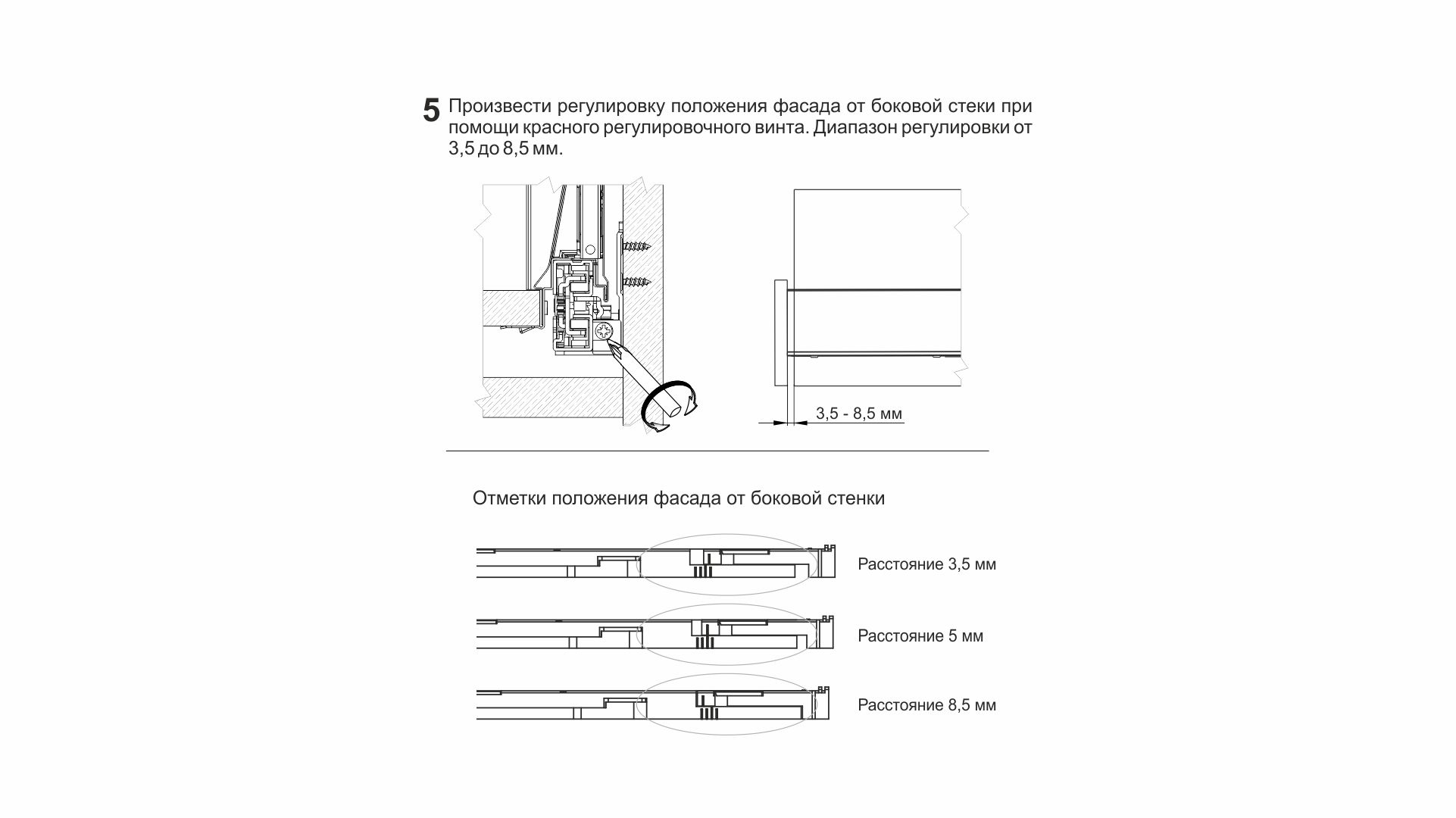 5 Произвести регулировку положения фасада от боковой стеки при помощи красного регулировочного винта. Диапазон регулировки от 3,5 до 8,5 мм.

3,5 - 8,5 мм

Отметки положения фасада от боковой стенки

Расстояние 3,5 мм

Расстояние 5 мм

Расстояние 8,5 мм